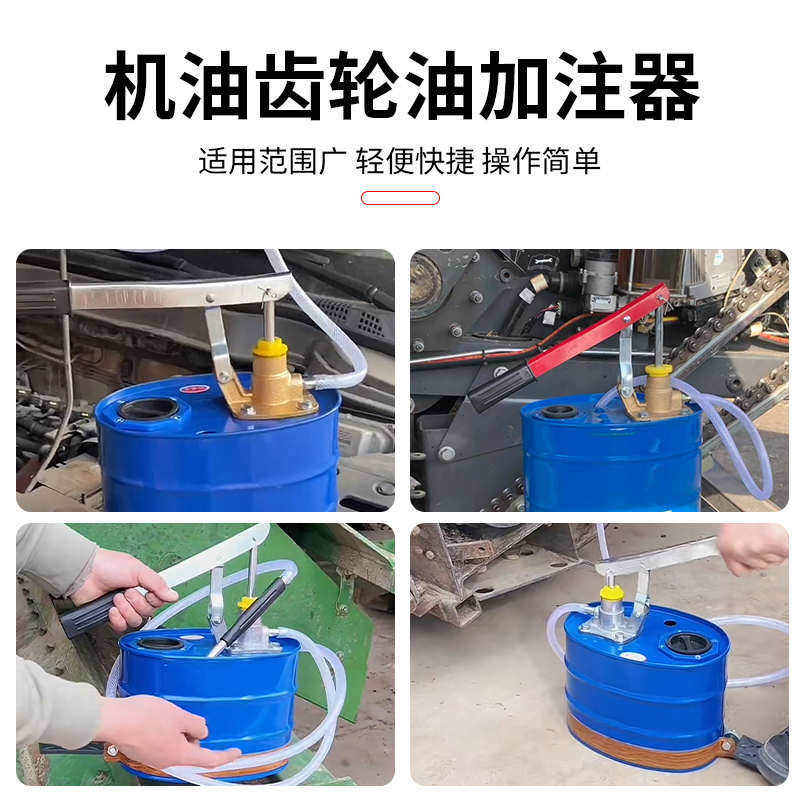 机油齿轮油加注器

适用范围广 轻便快捷 操作简单