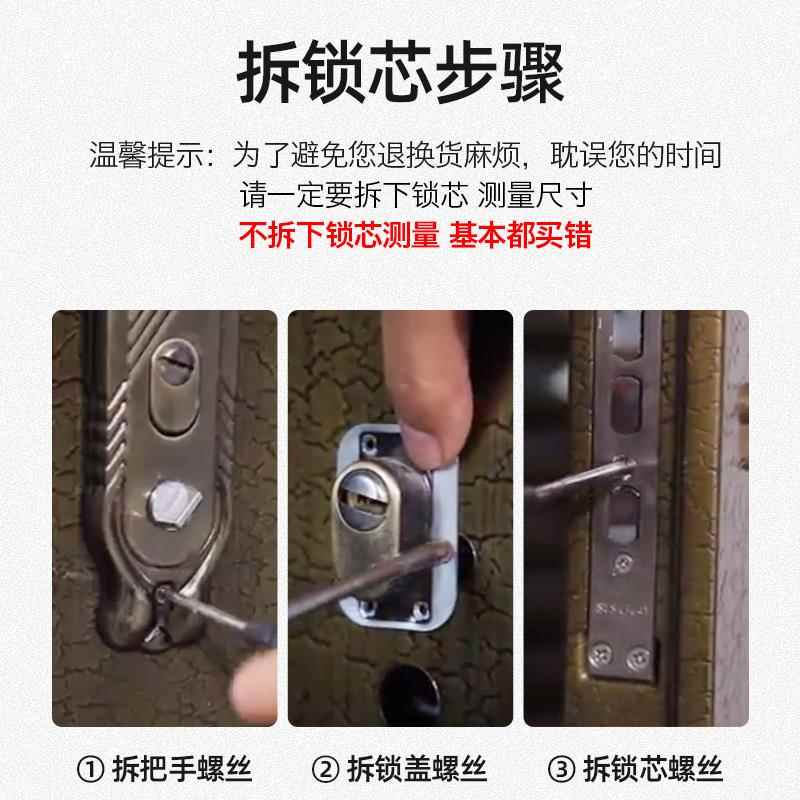 拆锁芯步骤

温馨提示：为了避免您退换货麻烦，耽误您的时间
请一定要拆下锁芯 测量尺寸
不拆下锁芯测量 基本都买错

① 拆把手螺丝

② 拆锁盖螺丝

③ 拆锁芯螺丝