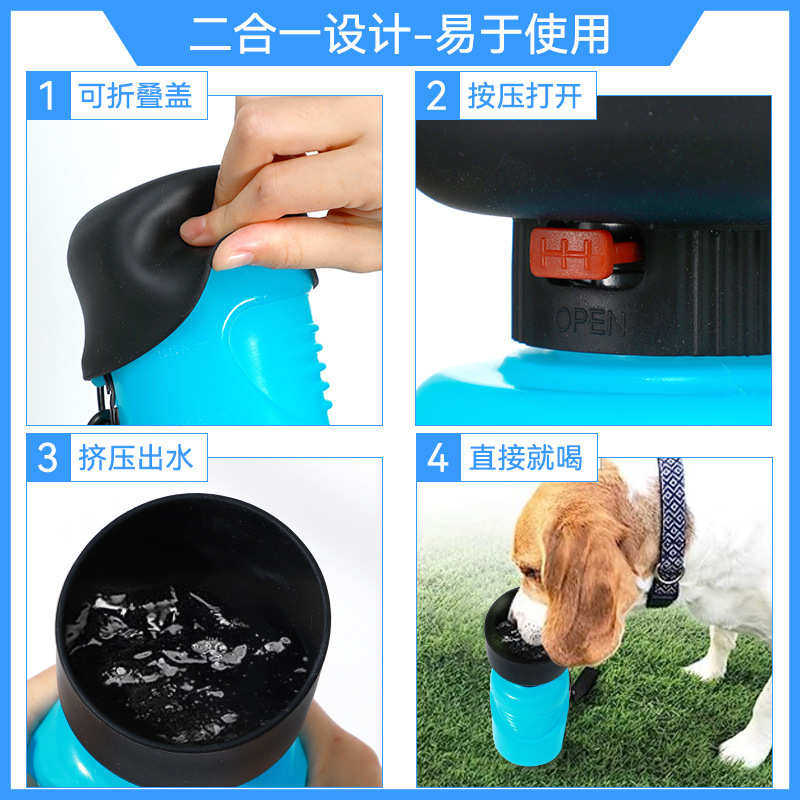 二合一设计-易于使用

1 可折叠盖

2 按压打开

OPEN

3 挤压出水

4 直接就喝