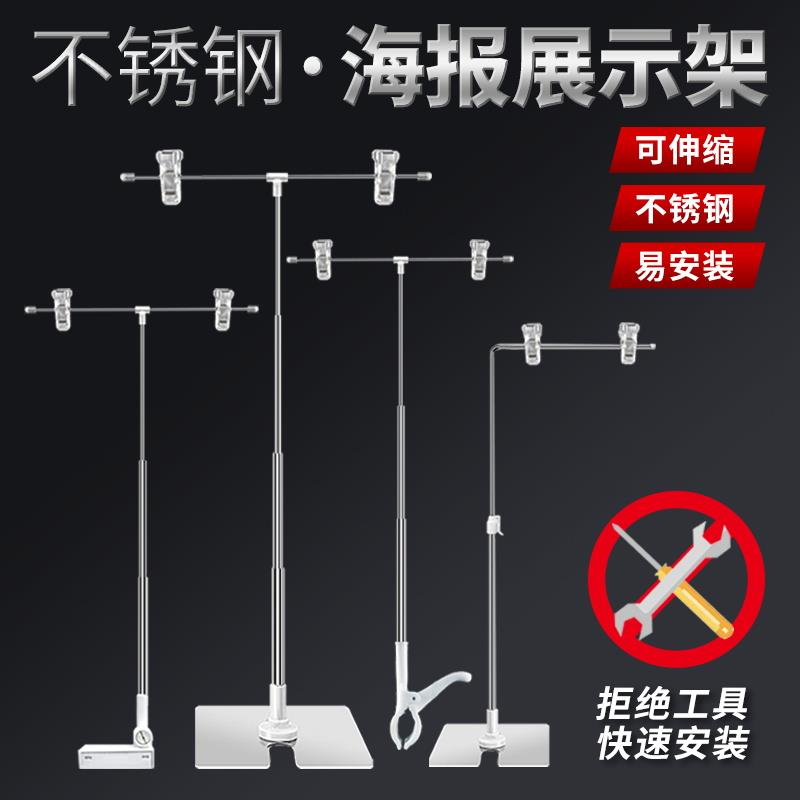 不锈钢·海报展示架

可伸缩

不锈钢

易安装

拒绝工具
快速安装