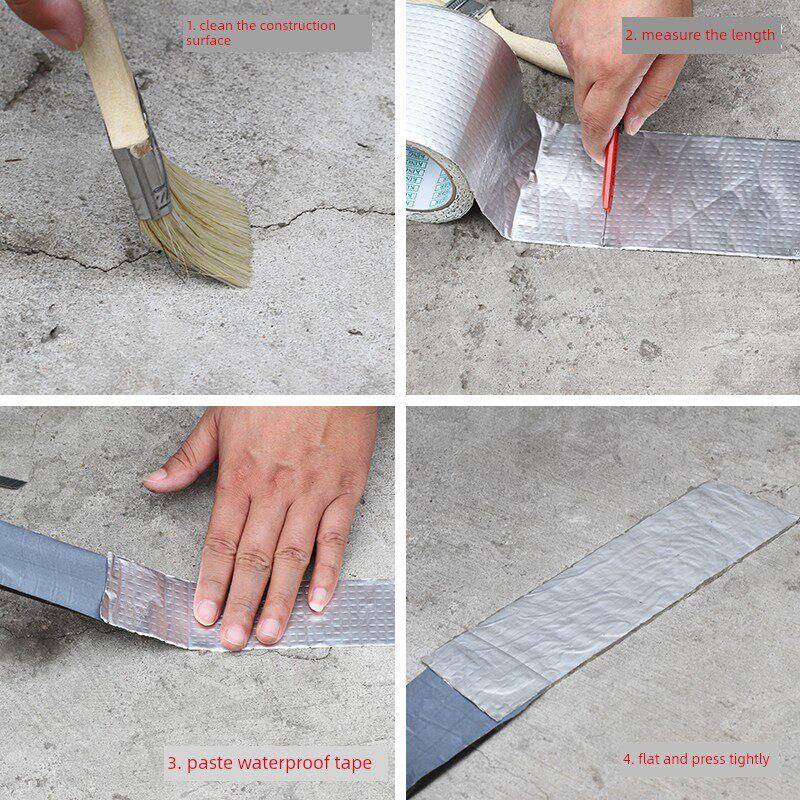 1. clean the construction surface

2. measure the length

3. paste waterproof tape

4. flat and press tightly