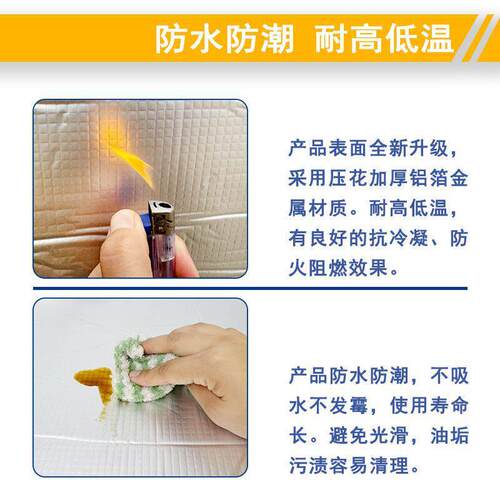 防水防潮 耐高低温

产品表面全新升级，采用压花加厚铝箔金属材质。耐高低温，有良好的抗冷凝、防火阻燃效果。

产品防水防潮，不吸水不发霉，使用寿命长。避免光滑，油垢污渍容易清理。