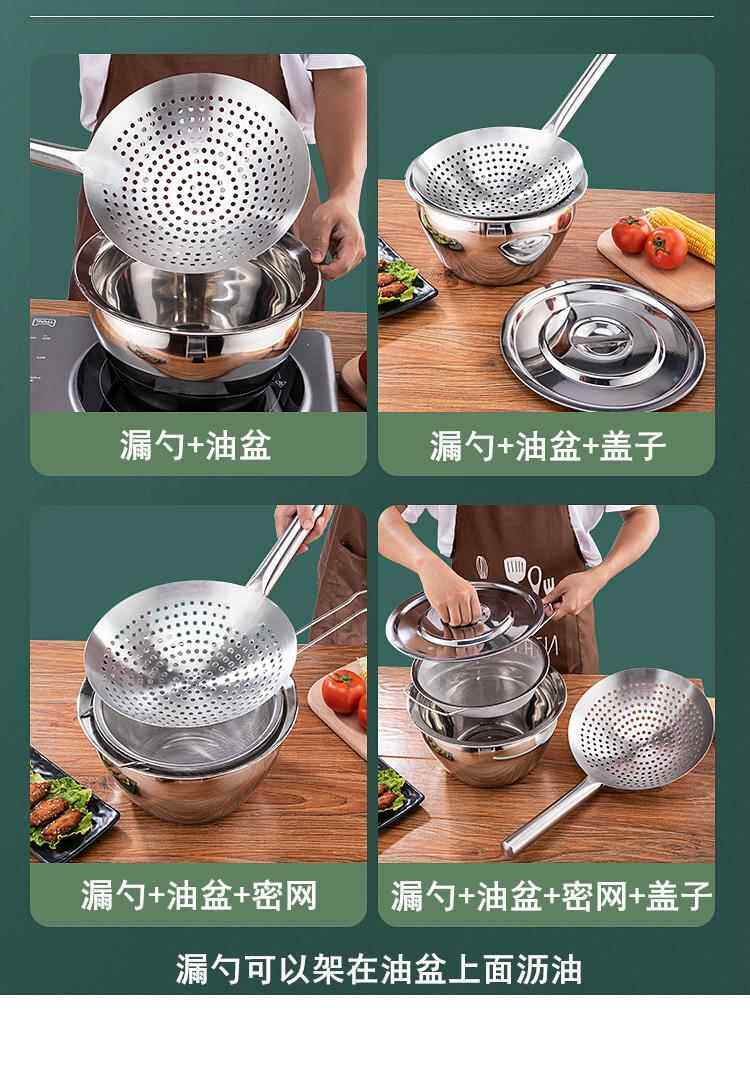 漏勺+油盆

漏勺+油盆+盖子

漏勺+油盆+密网

漏勺+油盆+密网+盖子

漏勺可以架在油盆上面沥油