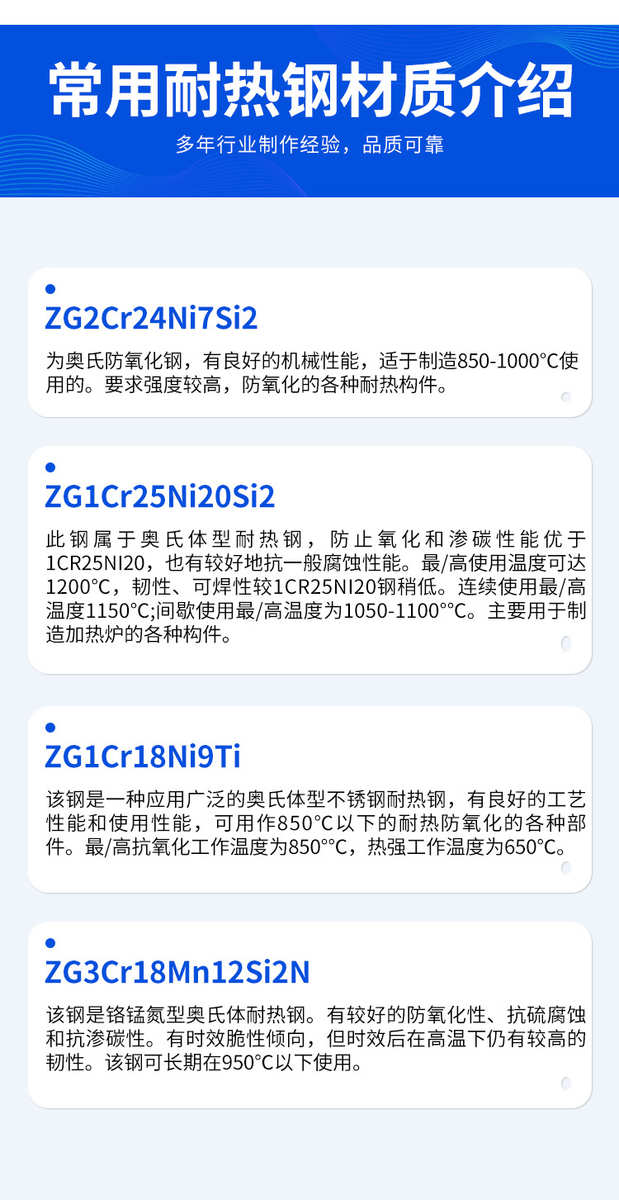 常用耐热钢材质介绍

多年行业制作经验，品质可靠

ZG2Cr24Ni7Si2

为奥氏防氧化钢，有良好的机械性能，适于制造850-1000°C使用的。要求强度较高，防氧化的各种耐热构件。

ZG1Cr25Ni20Si2

此钢属于奥氏体型耐热钢，防止氧化和渗碳性能优于1CR25NI20，也有较好地抗一般腐蚀性能。最/高使用温度可达1200°C，韧性、可焊性较1CR25NI20钢稍低。连续使用最/高温度1150°C;间歇使用最/高温度为1050-1100°°C。主要用于制造加热炉的各种构件。

ZG1Cr18Ni9Ti

该钢是一种应用广泛的奥氏体型不锈钢耐热钢，有良好的工艺性能和使用性能，可用作850°C以下的耐热防氧化的各种部件。最/高抗氧化工作温度为850°°C，热强工作温度为650°C。

ZG3Cr18Mn12Si2N

该钢是铬锰氮型奥氏体耐热钢。有较好的防氧化性、抗硫腐蚀和抗渗碳性。有时效脆性倾向，但时效后在高温下仍有较高的韧性。该钢可长期在950°C以下使用。