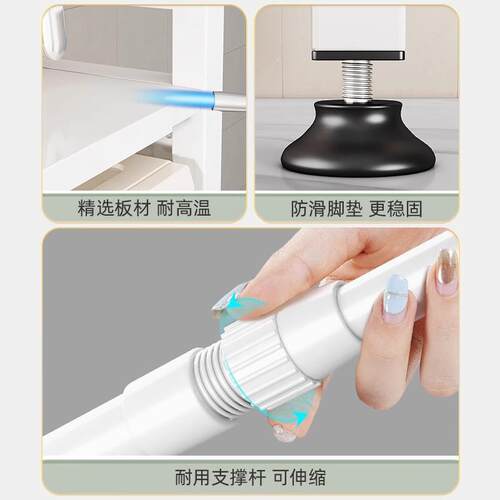 精选板材 耐高温

防滑脚垫 更稳固

耐用支撑杆 可伸缩