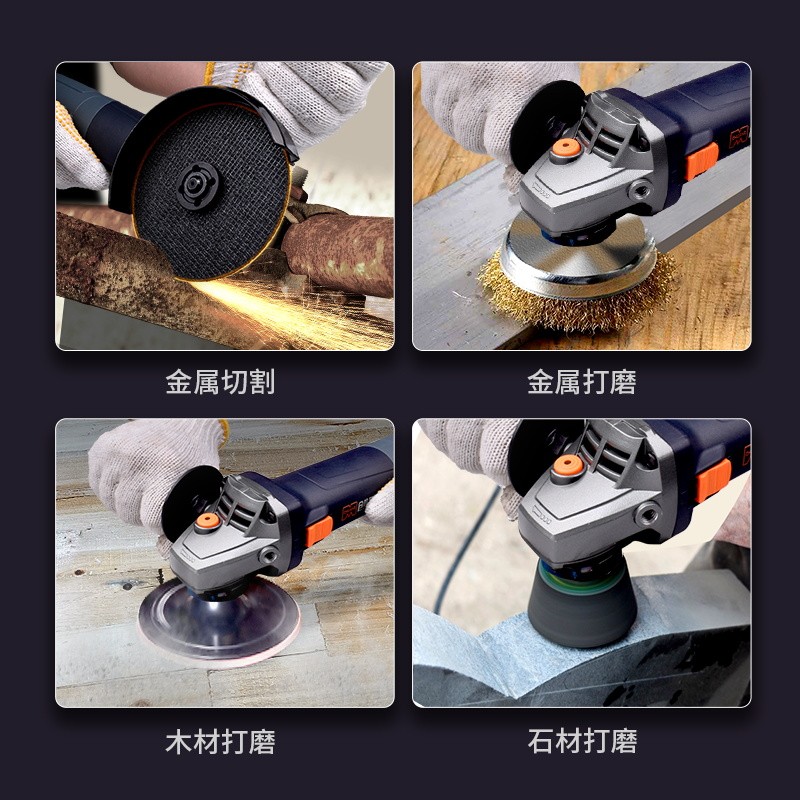 金属切割

金属打磨

木材打磨

石材打磨