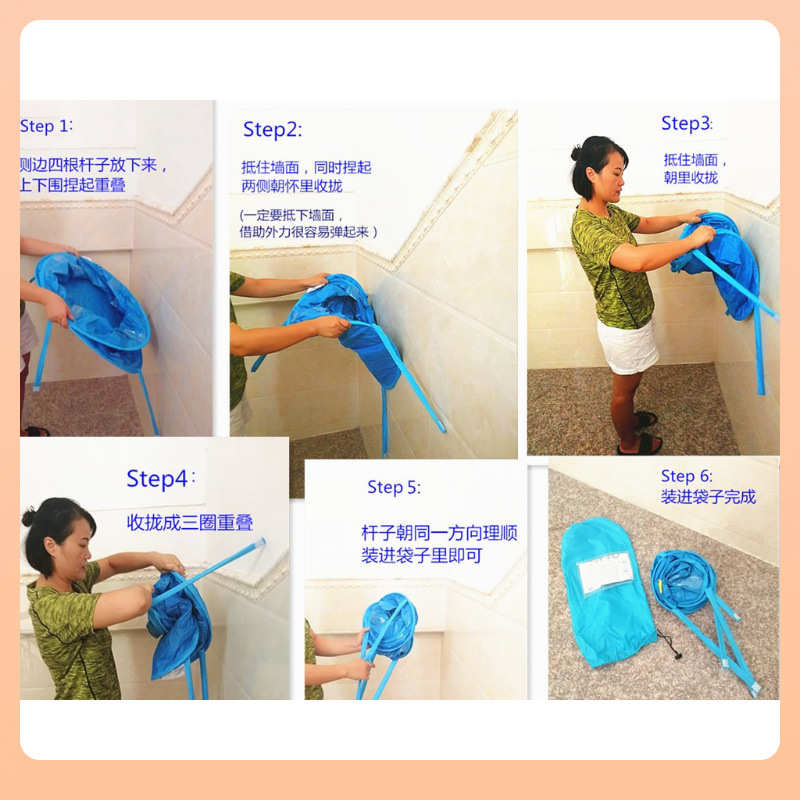 Step 1:

则边四根杆子放下来，上下围捏起重叠

Step2:

抵住墙面，同时捏起两侧朝怀里收拢

(一定要抵下墙面，借助外力很容易弹起来)

Step3:

抵住墙面，朝里收拢

Step4:

收拢成三圈重叠

Step 5:

杆子朝同一方向理顺装进袋子里即可

Step 6:

装进袋子完成