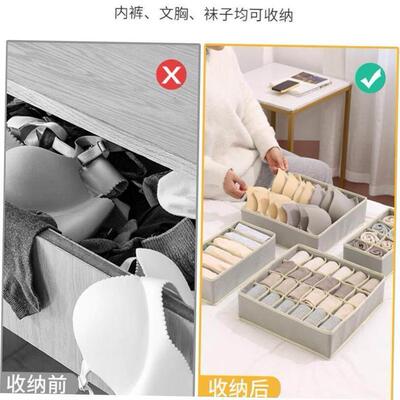 内裤、文胸、袜子均可收纳

收纳前

收纳后