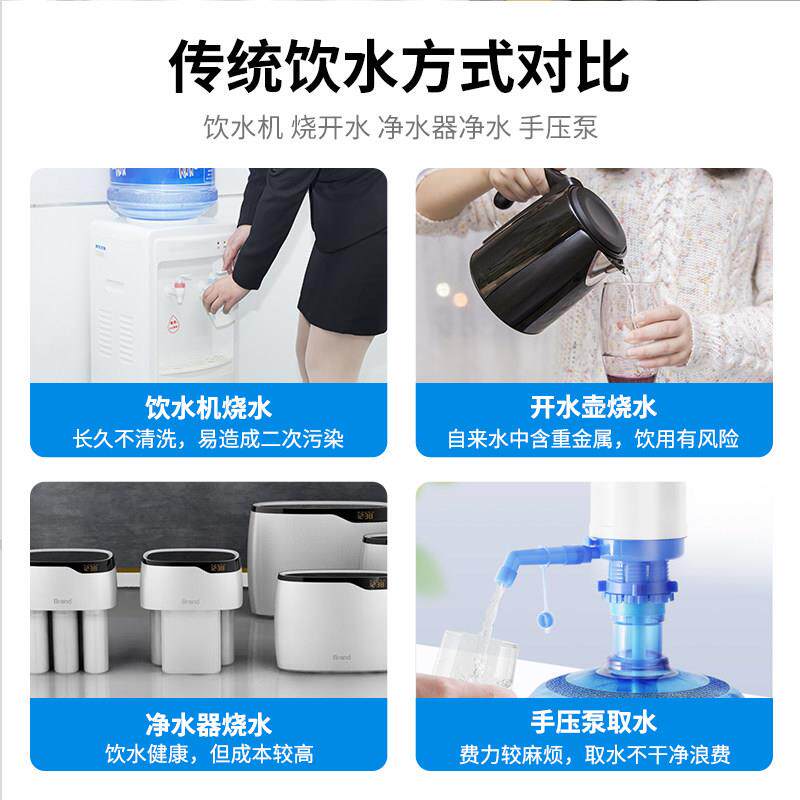 传统饮水方式对比

饮水机 烧开水 净水器净水 手压泵

饮水机烧水
长久不清洗，易造成二次污染

开水壶烧水
自来水中含重金属，饮用有风险

Brand

Brand

Brand

净水器烧水
饮水健康，但成本较高

手压泵取水
费力较麻烦，取水不干净浪费