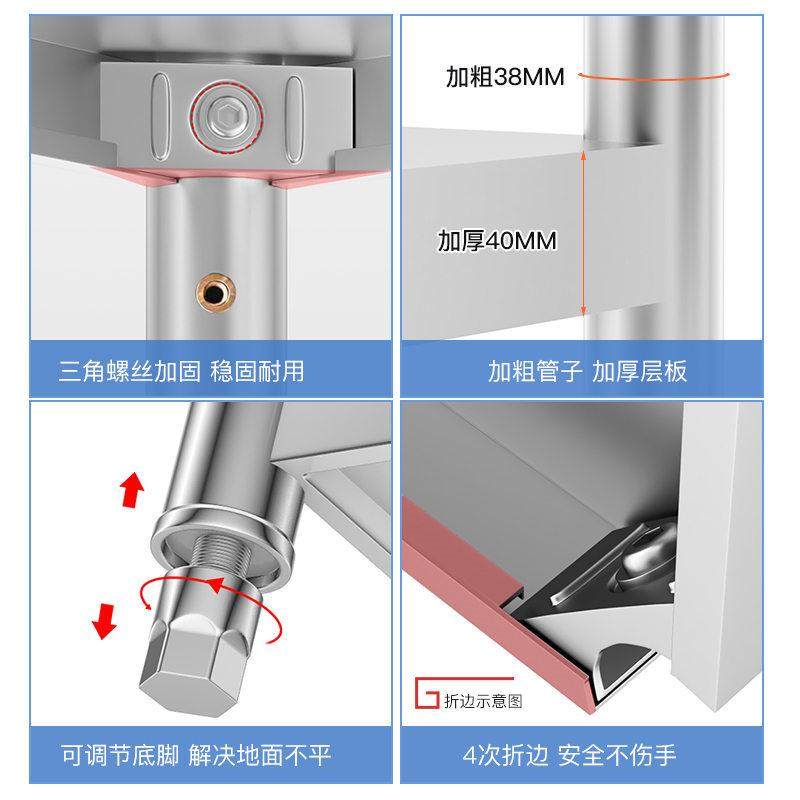 三角螺丝加固 稳固耐用

加粗38MM

加厚40MM

加粗管子 加厚层板

可调节底脚 解决地面不平

折边示意图

4次折边 安全不伤手