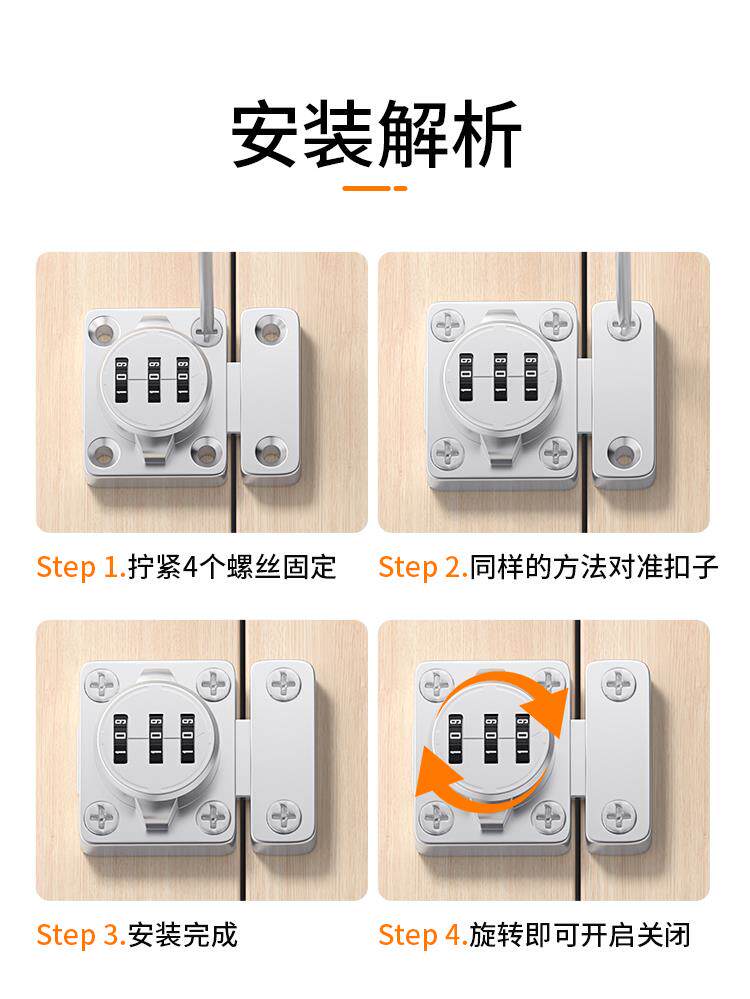 安装解析

Step 1.拧紧4个螺丝固定

Step 2.同样的方法对准扣子

Step 3.安装完成

Step 4.旋转即可开启关闭