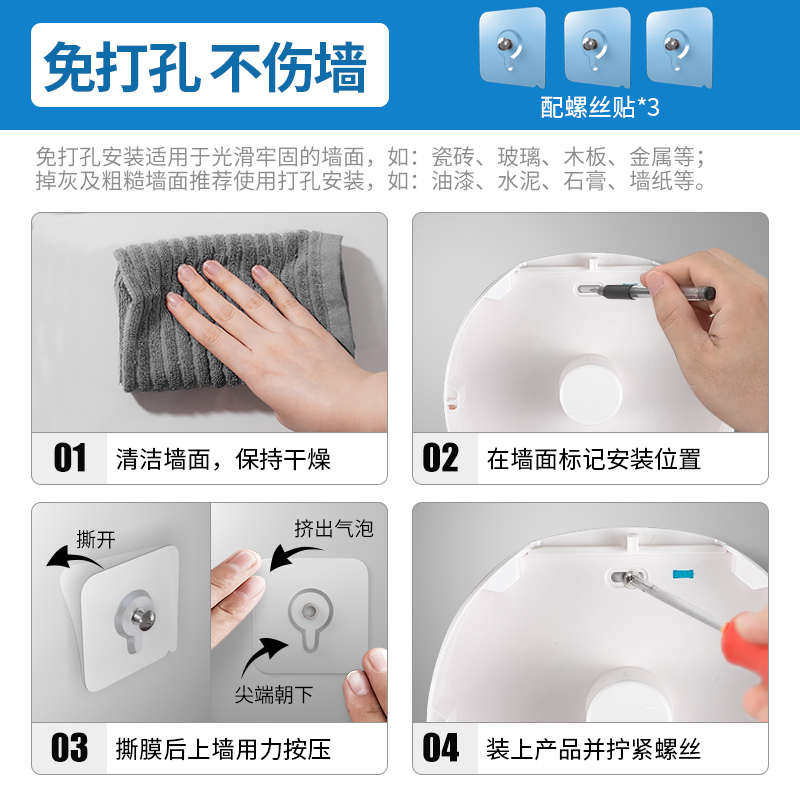 免打孔 不伤墙

配螺丝贴*3

免打孔安装适用于光滑牢固的墙面，如：瓷砖、玻璃、木板、金属等；掉灰及粗糙墙面推荐使用打孔安装，如：油漆、水泥、石膏、墙纸等。

01 清洁墙面，保持干燥

02 在墙面标记安装位置

撕开

挤出气泡

尖端朝下

03 撕膜后上墙用力按压

04 装上产品并拧紧螺丝