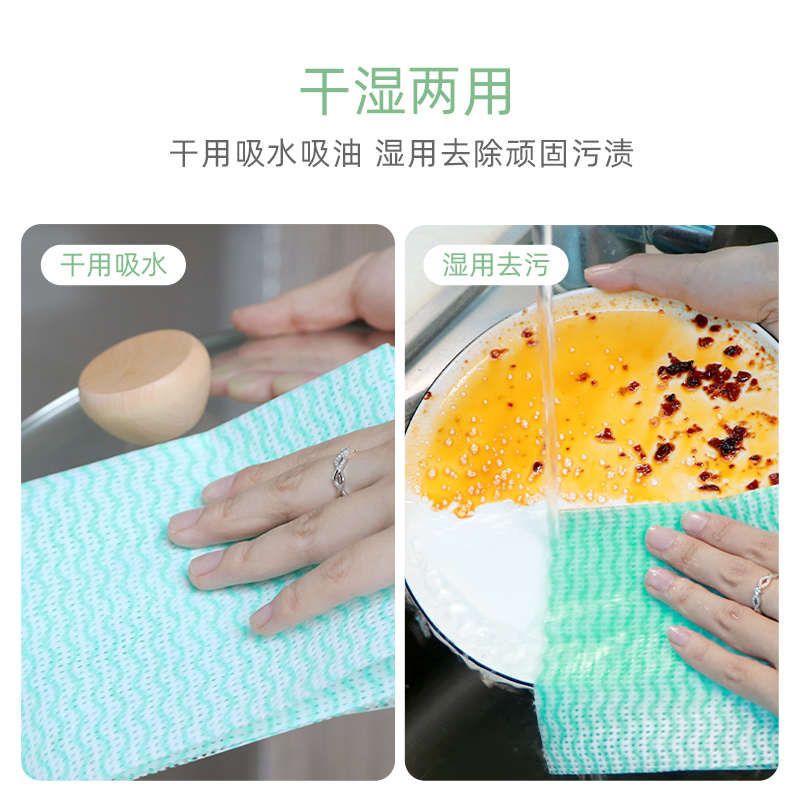 干湿两用

干用吸水吸油 湿用去除顽固污渍

干用吸水

湿用去污