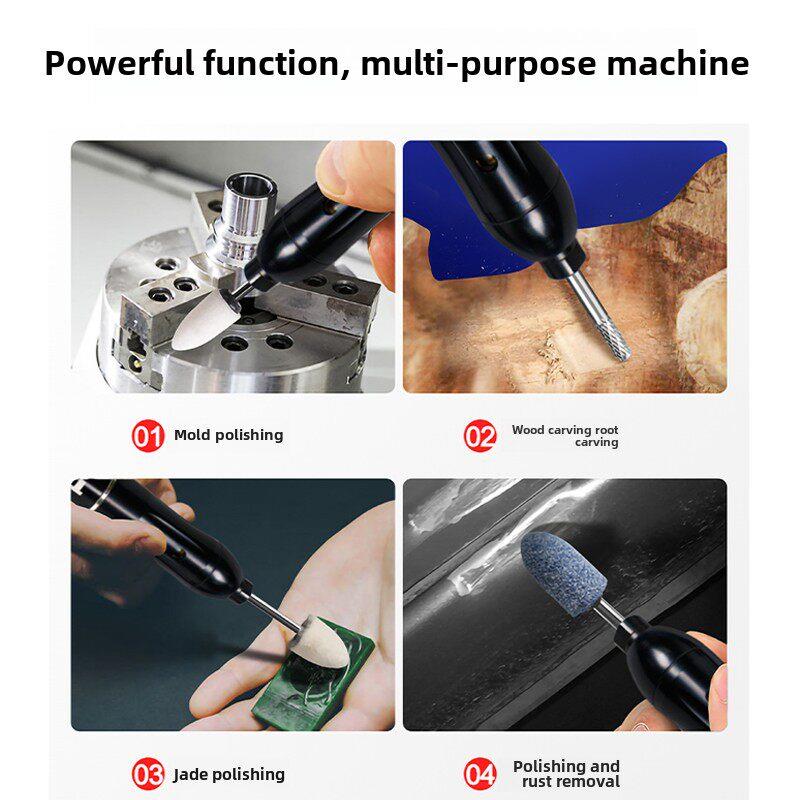 Powerful function, multi-purpose machine

01 Mold polishing

02 Wood carving root carving

03 Jade polishing

04 Polishing and rust removal