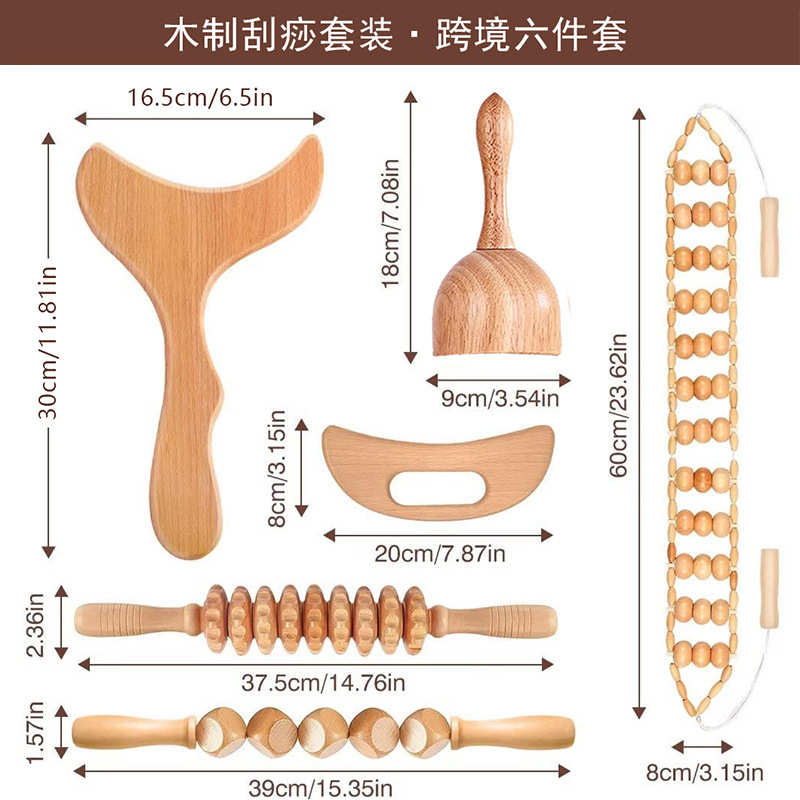 木制刮痧套装 · 跨境六件套

16.5cm/6.5in

30cm/11.81in

18cm/7.08in

9cm/3.54in

8cm/3.15in

20cm/7.87in

60cm/23.62in

2.36in

37.5cm/14.76in

1.57in

39cm/15.35in

8cm/3.15in