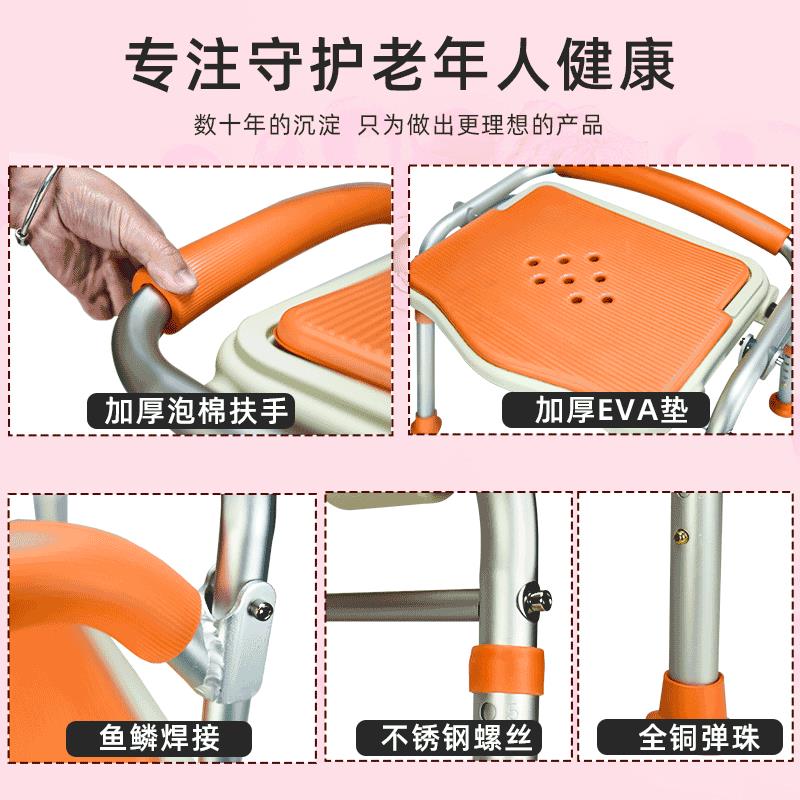 专注守护老年人健康

数十年的沉淀 只为做出更理想的产品

加厚泡棉扶手

加厚EVA垫

鱼鳞焊接

不锈钢螺丝

全铜弹珠