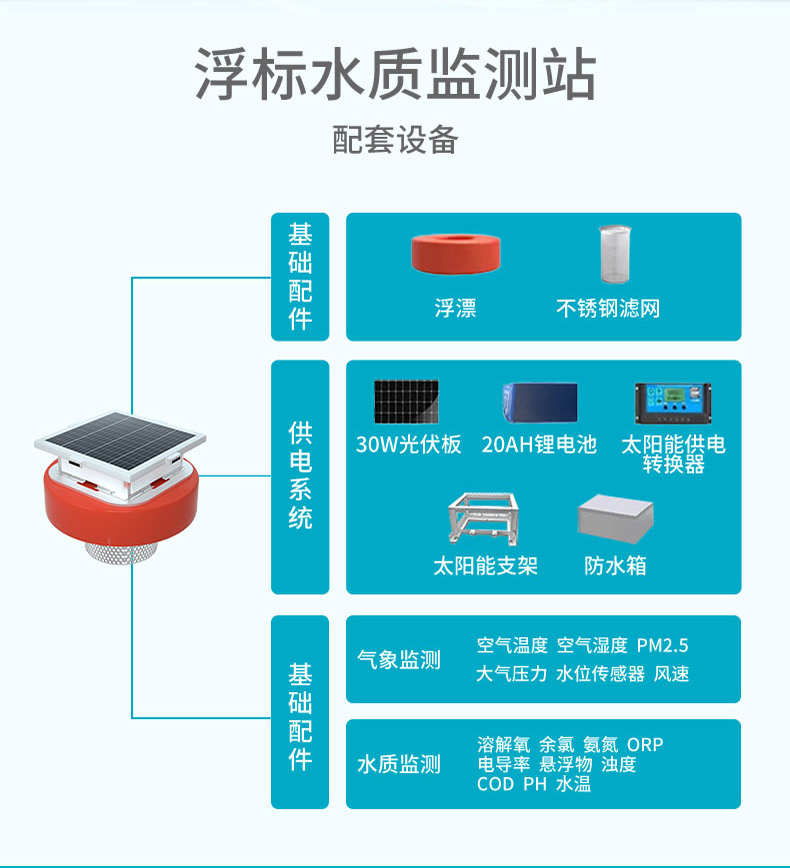 浮标水质监测站

配套设备

基础配件

浮漂　不锈钢滤网

供电系统

30W光伏板　20AH锂电池　太阳能供电转换器

太阳能支架　防水箱

基础配件

气象监测　空气温度 空气湿度 PM2.5 大气压力 水位传感器 风速

水质监测　溶解氧 余氯 氨氮 ORP 电导率 悬浮物 浊度 COD PH 水温