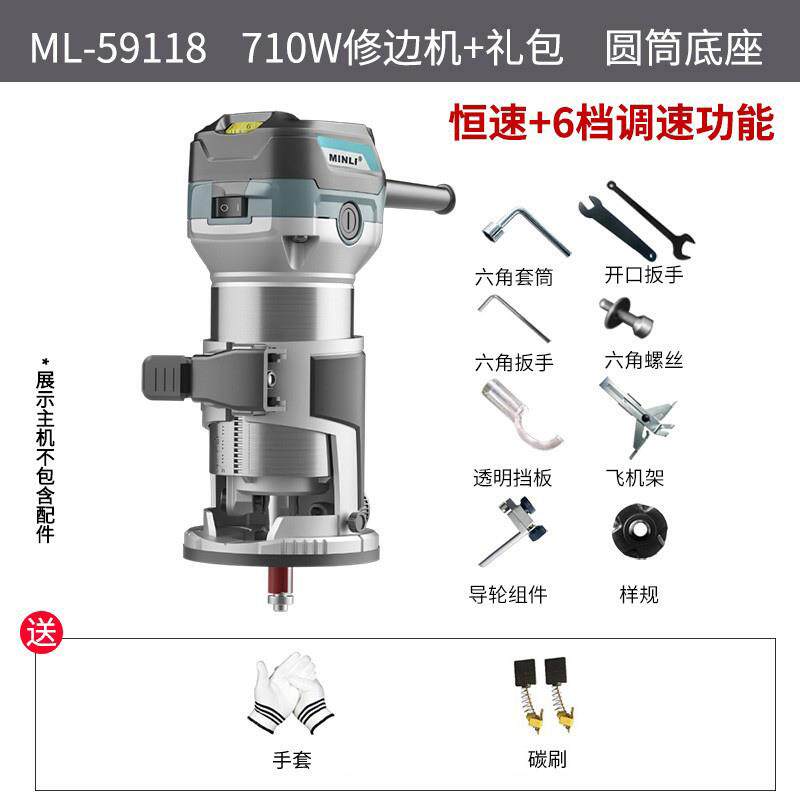 ML-59118 710W修边机+礼包 圆筒底座

恒速+6档调速功能

MINLI

*展示主机不包含配件

六角套筒 开口扳手

六角扳手 六角螺丝

透明挡板 飞机架

导轮组件 样规

送

手套 碳刷