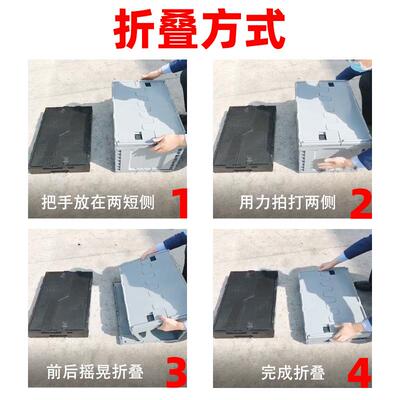 折叠方式

把手放在两短侧 1

用力拍打两侧 2

前后摇晃折叠 3

完成折叠 4