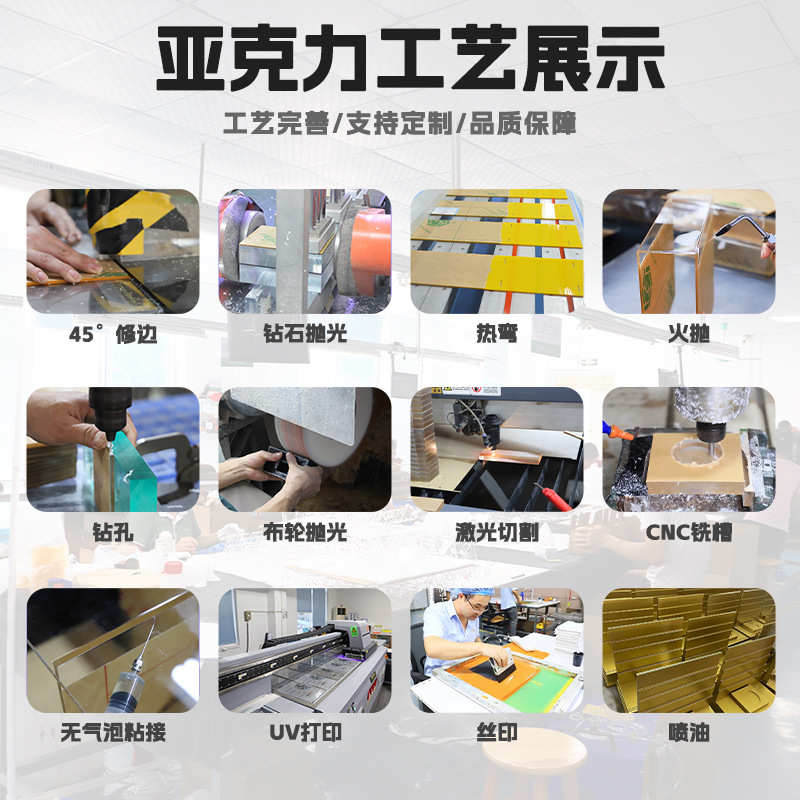 亚克力工艺展示

工艺完善/支持定制/品质保障

45°修边

钻石抛光

热弯

火抛

钻孔

布轮抛光

激光切割

CNC铣槽

无气泡粘接

UV打印

丝印

喷油