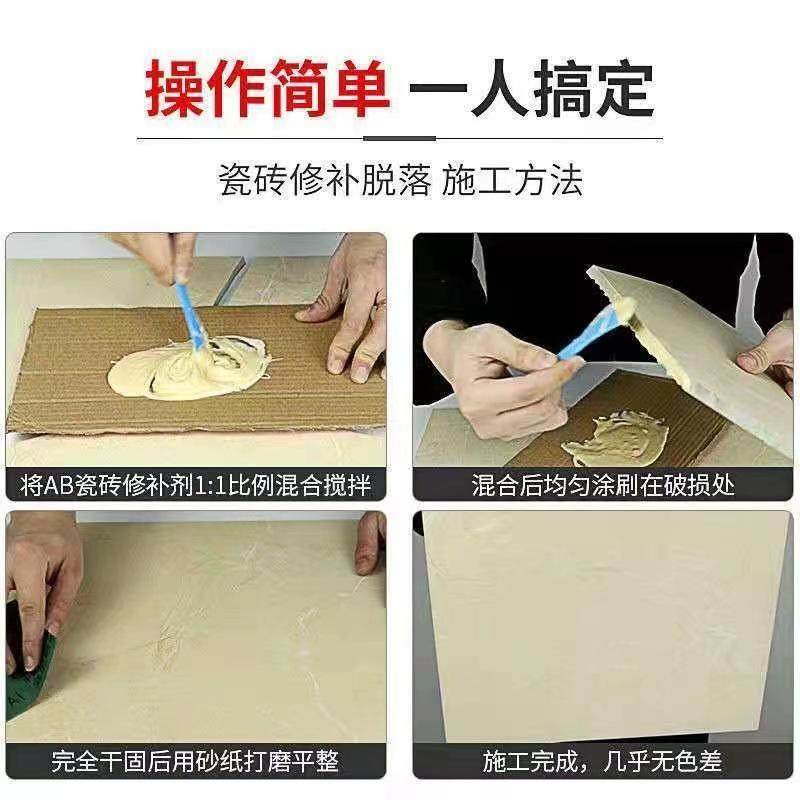 操作简单 一人搞定

瓷砖修补脱落 施工方法

将AB瓷砖修补剂1:1比例混合搅拌

混合后均匀涂刷在破损处

完全干固后用砂纸打磨平整

施工完成，几乎无色差