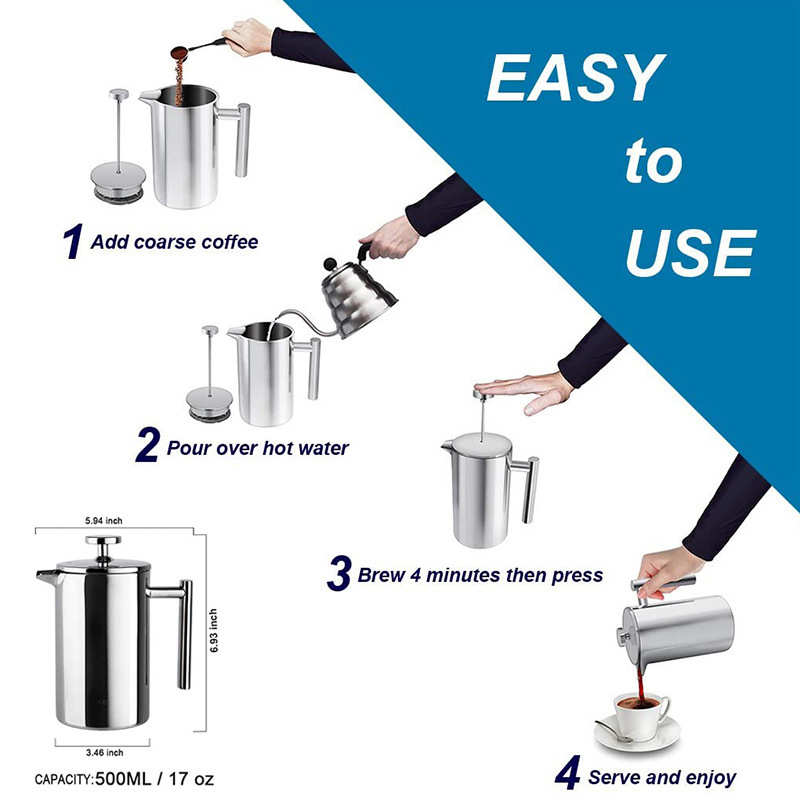 EASY to USE

1 Add coarse coffee

2 Pour over hot water

3 Brew 4 minutes then press

4 Serve and enjoy

5.94 inch

6.93 inch

3.46 inch

CAPACITY:500ML / 17 oz