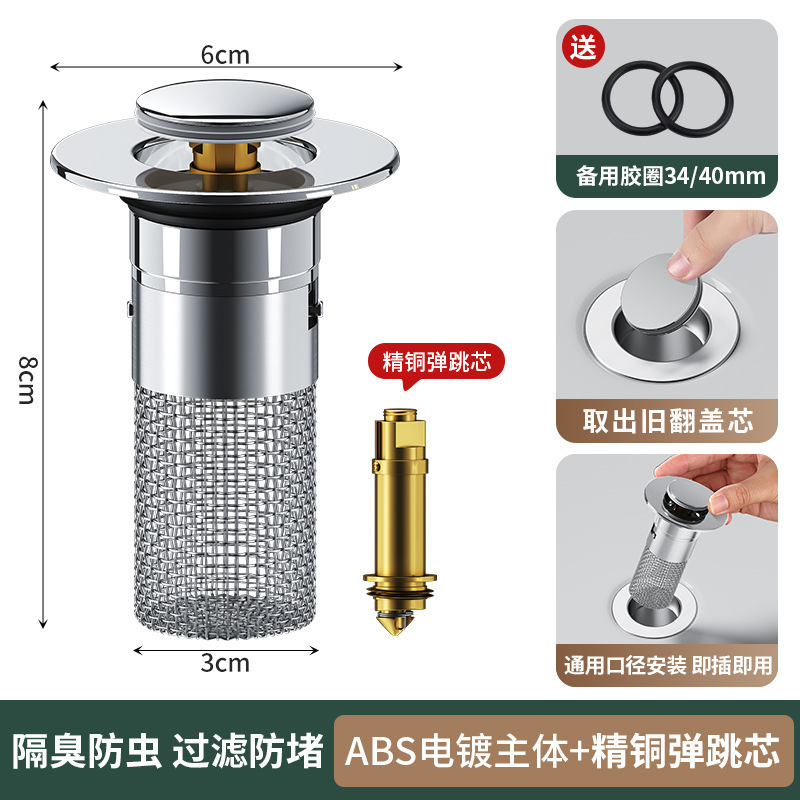 6cm

8cm

3cm

精铜弹跳芯

送

备用胶圈34/40mm

取出旧翻盖芯

通用口径安装 即插即用

隔臭防虫 过滤防堵

ABS电镀主体+精铜弹跳芯