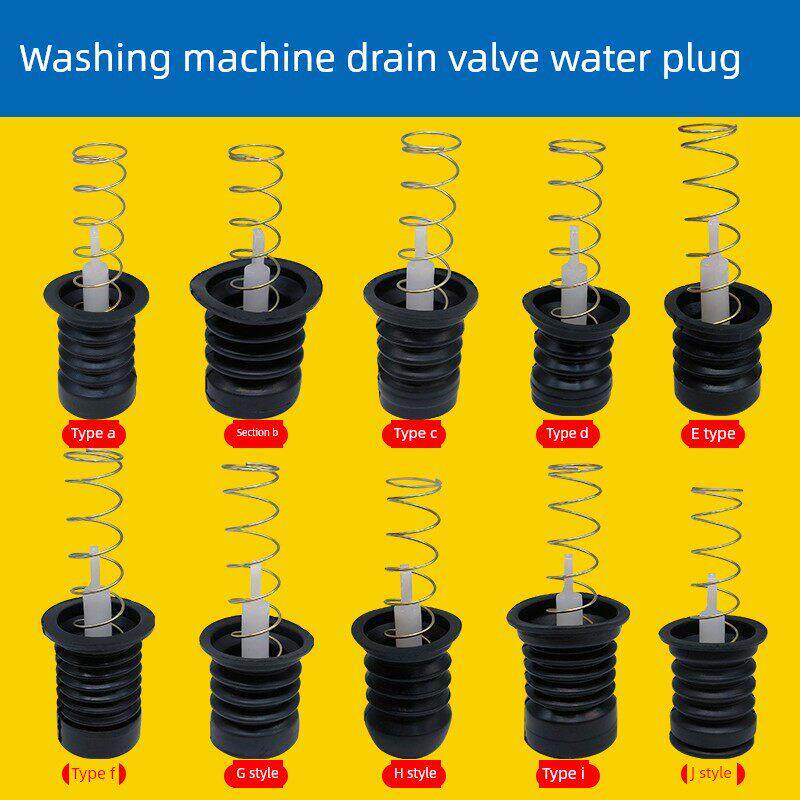 Washing machine drain valve water plug

Type a

Section b

Type c

Type d

E type

Type f

G style

H style

Type i

J style