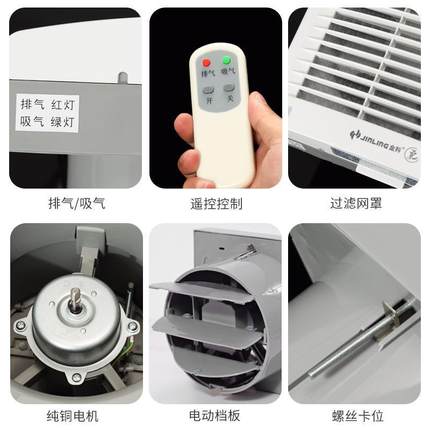 排气 红灯
吸气 绿灯

排气/吸气

排气 吸气
开 关

遥控控制

JINLING 金羚

过滤网罩

纯铜电机

电动档板

螺丝卡位