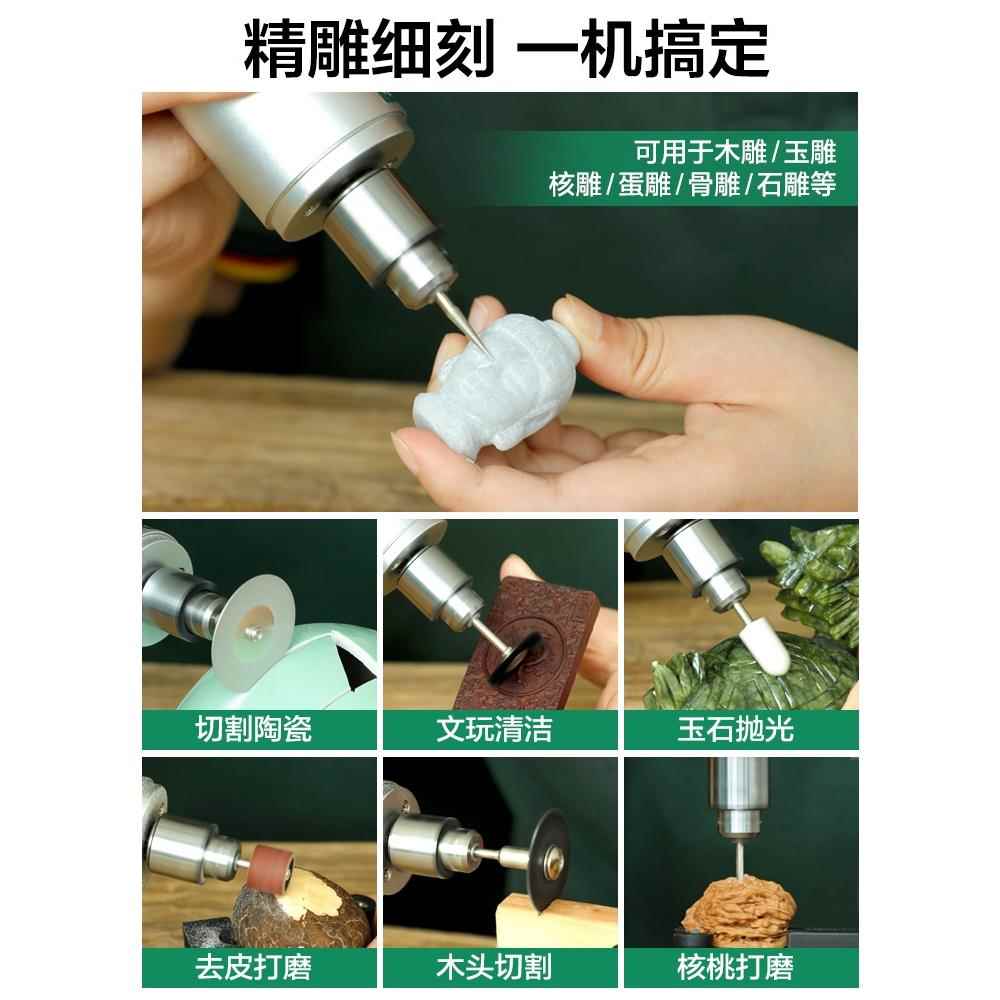 精雕细刻 一机搞定

可用于木雕/玉雕
核雕/蛋雕/骨雕/石雕等

切割陶瓷

文玩清洁

玉石抛光

去皮打磨

木头切割

核桃打磨