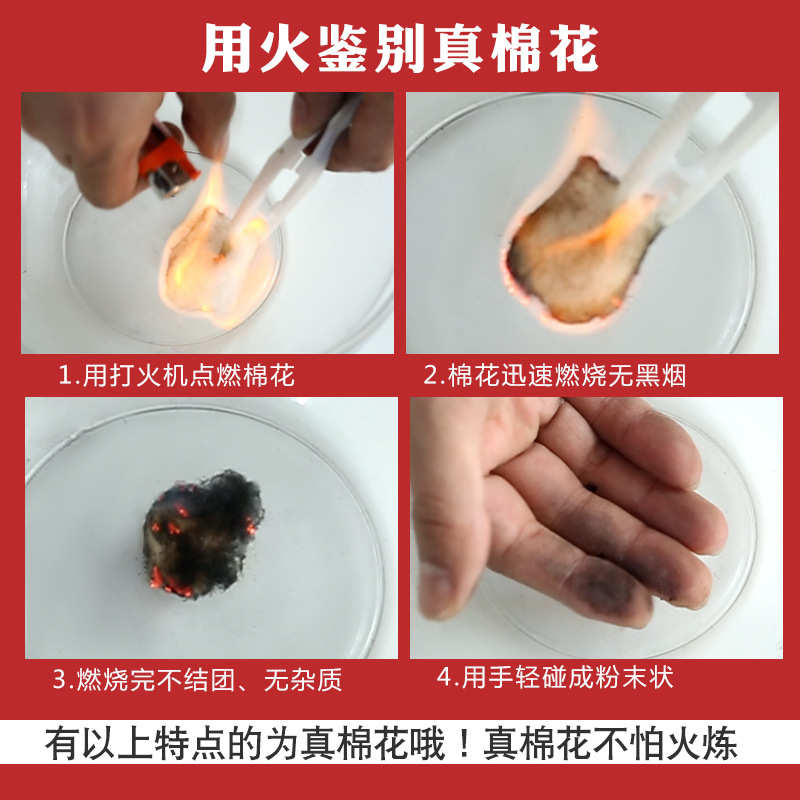 用火鉴别真棉花

1.用打火机点燃棉花

2.棉花迅速燃烧无黑烟

3.燃烧完不结团、无杂质

4.用手轻碰成粉末状

有以上特点的为真棉花哦！真棉花不怕火炼