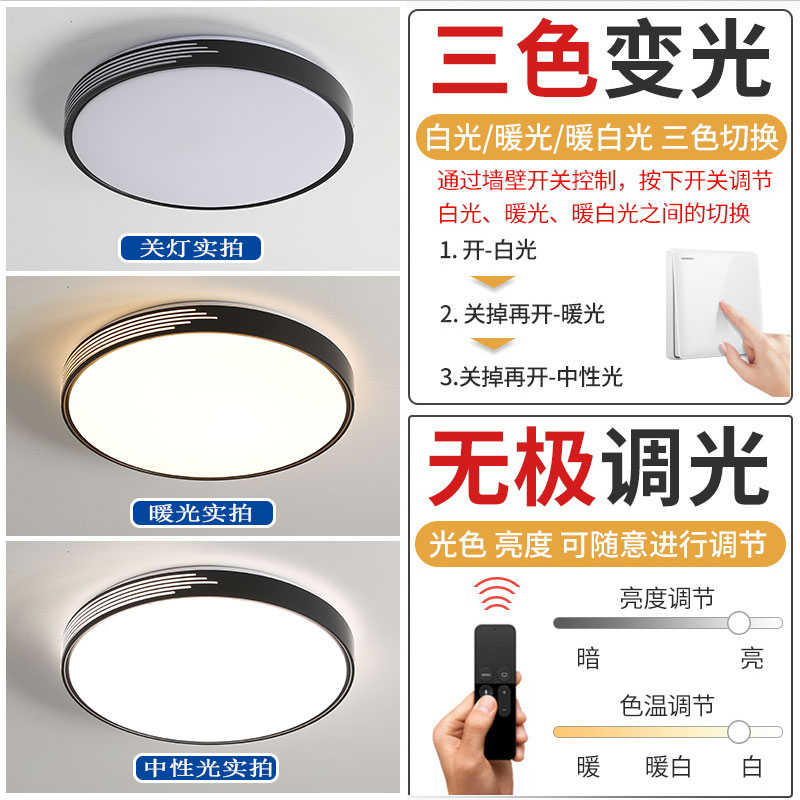 关灯实拍

暖光实拍

中性光实拍

三色变光

白光/暖光/暖白光 三色切换

通过墙壁开关控制，按下开关调节白光、暖光、暖白光之间的切换

1. 开-白光

2. 关掉再开-暖光

3.关掉再开-中性光

无极调光

光色 亮度 可随意进行调节

亮度调节

暗

亮

色温调节

暖

暖白

白