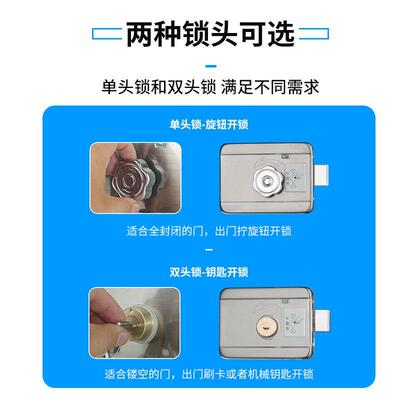 两种锁头可选

单头锁和双头锁 满足不同需求

单头锁-旋钮开锁

适合全封闭的门，出门拧旋钮开锁

双头锁-钥匙开锁

适合镂空的门，出门刷卡或者机械钥匙开锁