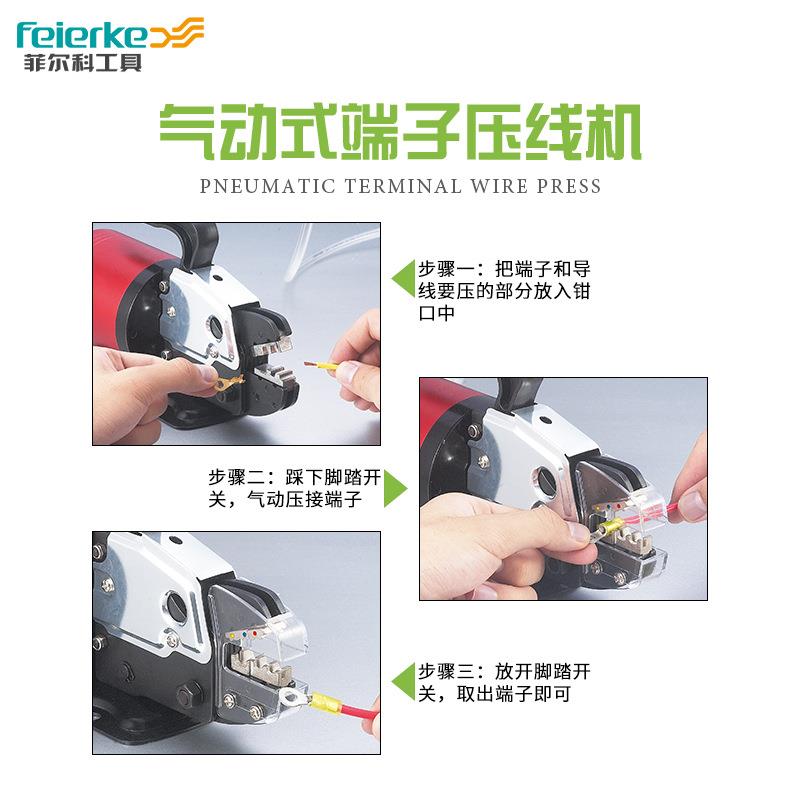 feierke
菲尔科工具

气动式端子压线机
PNEUMATIC TERMINAL WIRE PRESS

步骤一：把端子和导线要压的部分放入钳口中

步骤二：踩下脚踏开关，气动压接端子

步骤三：放开脚踏开关，取出端子即可