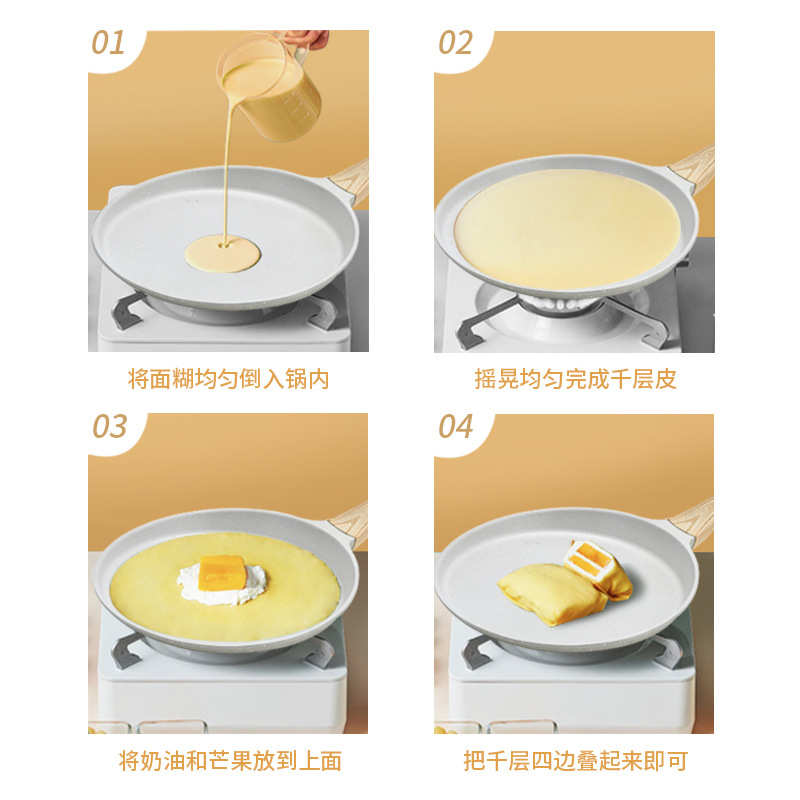 01

将面糊均匀倒入锅内

02

摇晃均匀完成千层皮

03

将奶油和芒果放到上面

04

把千层四边叠起来即可