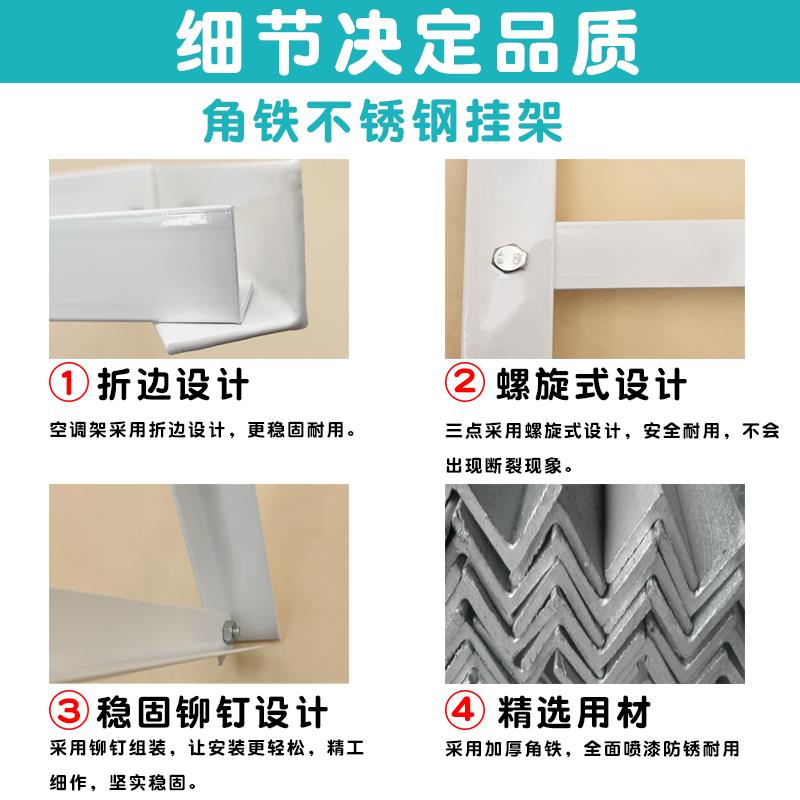 细节决定品质

角铁不锈钢挂架

① 折边设计

空调架采用折边设计，更稳固耐用。

② 螺旋式设计

三点采用螺旋式设计，安全耐用，不会出现断裂现象。

③ 稳固铆钉设计

采用铆钉组装，让安装更轻松，精工细作，坚实稳固。

④ 精选用材

采用加厚角铁，全面喷漆防锈耐用