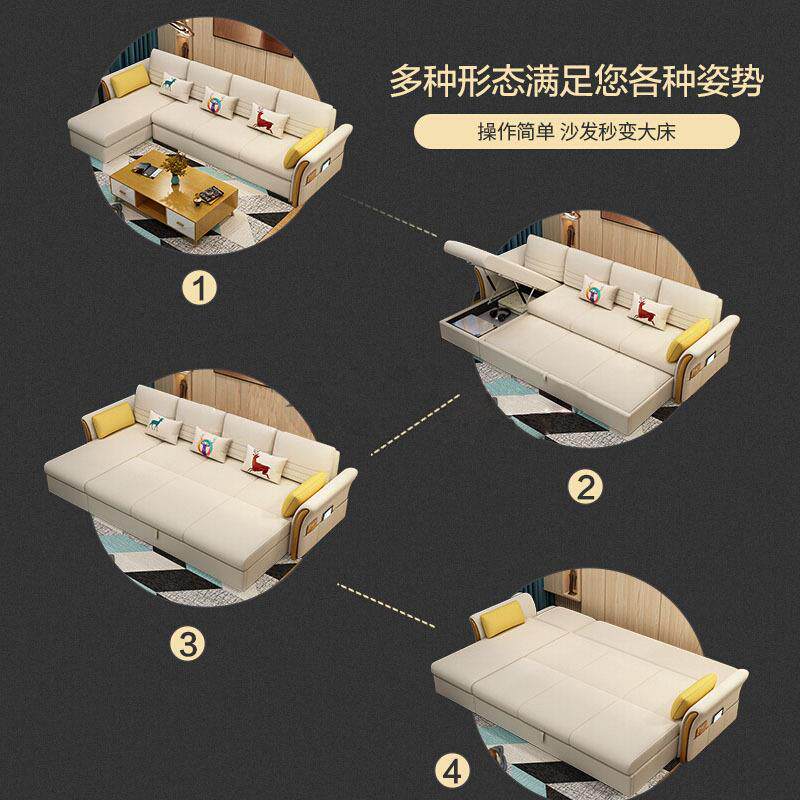 多种形态满足您各种姿势

操作简单 沙发秒变大床

1

2

3

4