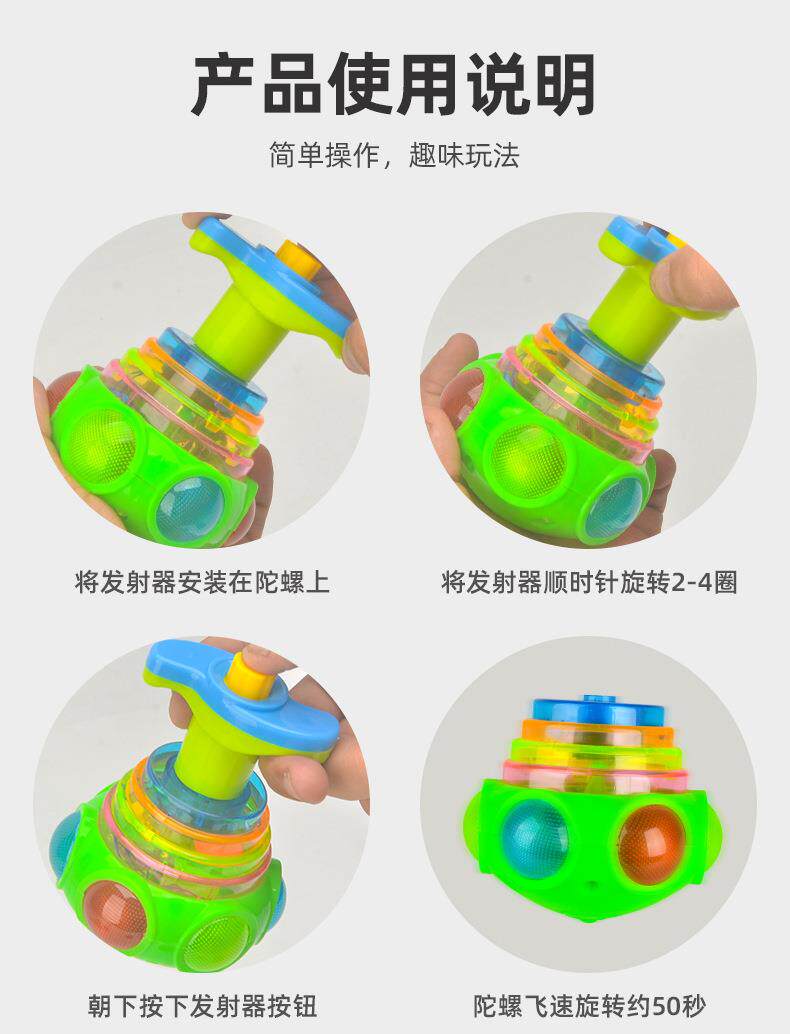 产品使用说明

简单操作，趣味玩法

将发射器安装在陀螺上

将发射器顺时针旋转2-4圈

朝下按下发射器按钮

陀螺飞速旋转约50秒