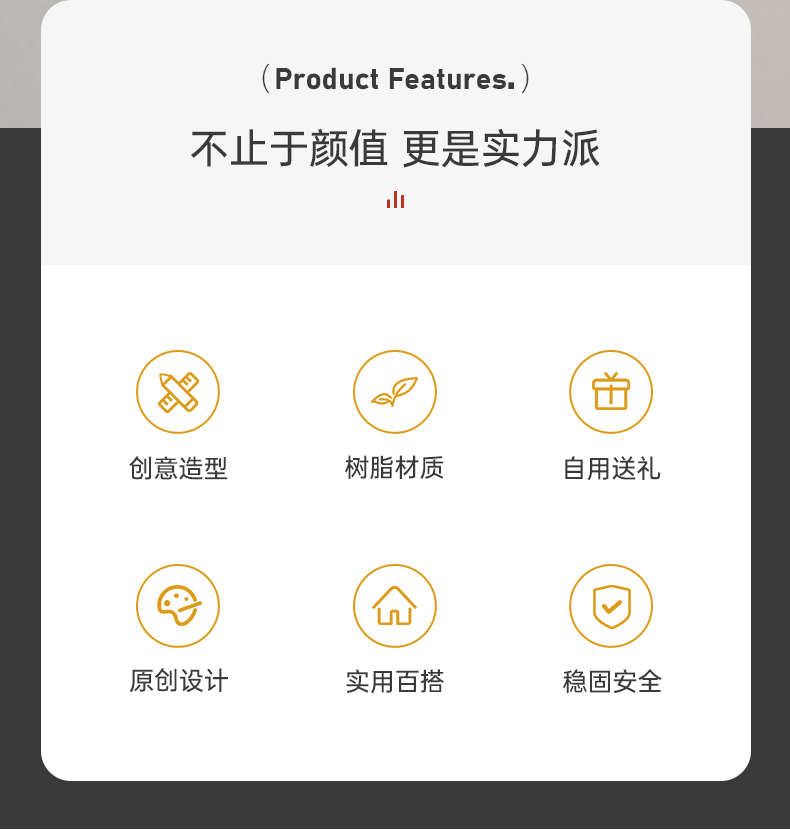 （Product Features.）

不止于颜值 更是实力派

创意造型 树脂材质 自用送礼

原创设计 实用百搭 稳固安全