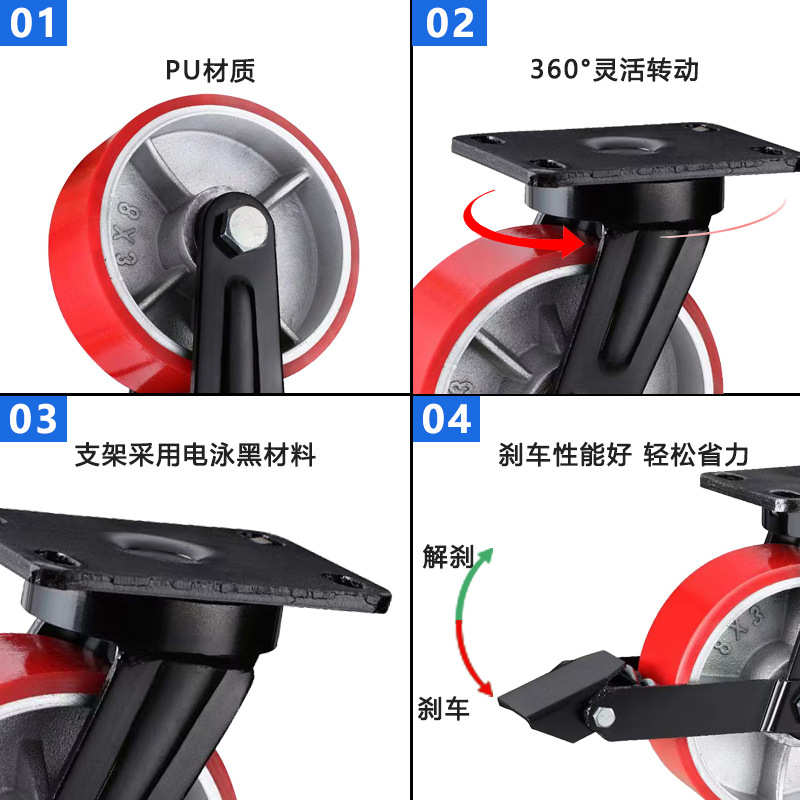 01

PU材质

8X3

02

360°灵活转动

03

支架采用电泳黑材料

04

刹车性能好 轻松省力

解刹

刹车

8X3