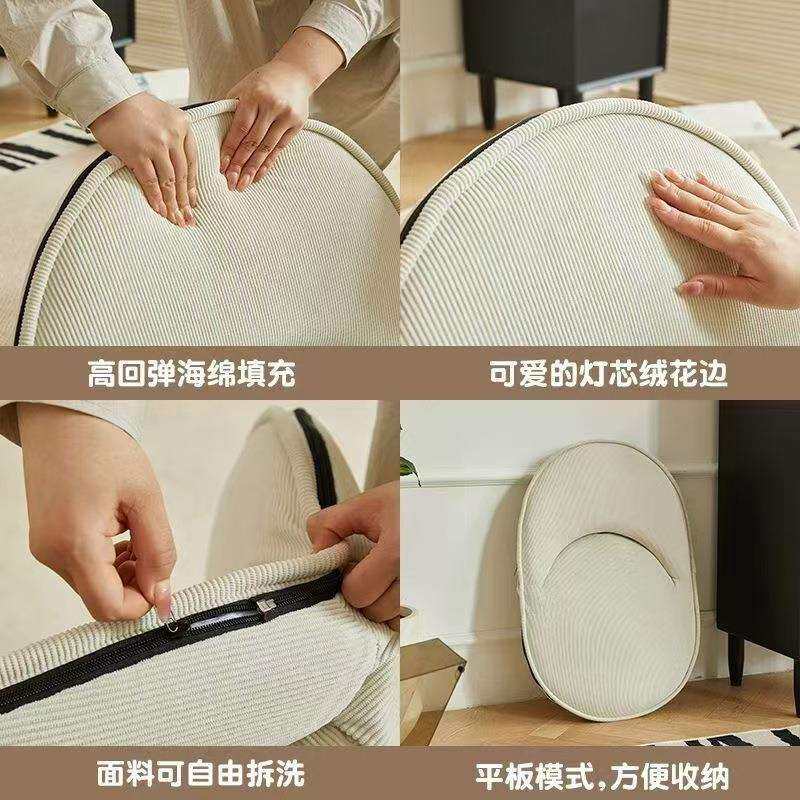 高回弹海绵填充

可爱的灯芯绒花边

面料可自由拆洗

平板模式，方便收纳