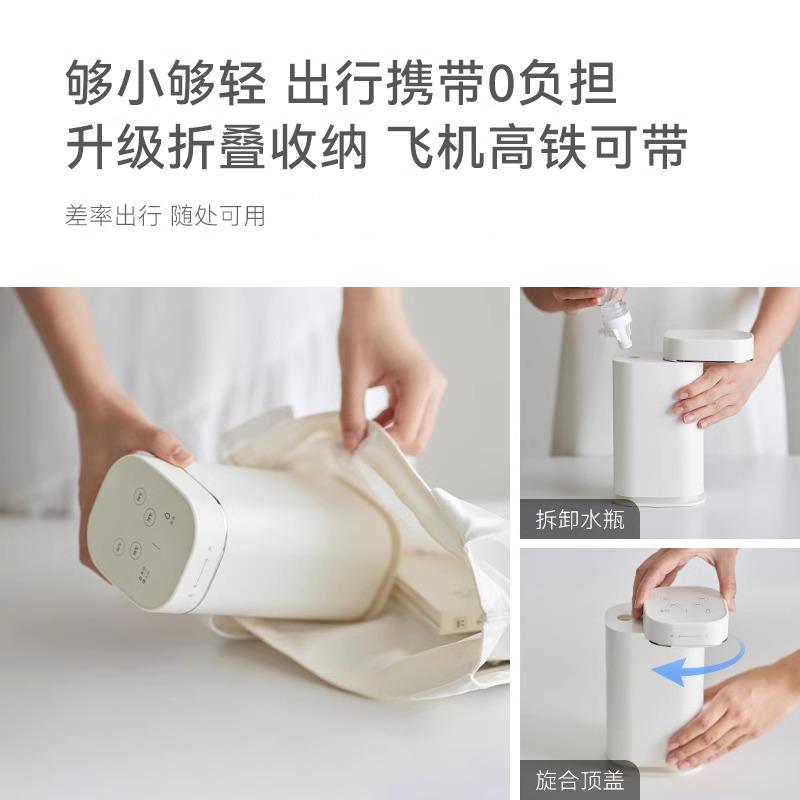 够小够轻 出行携带0负担
升级折叠收纳 飞机高铁可带

差率出行 随处可用

拆卸水瓶

旋合顶盖