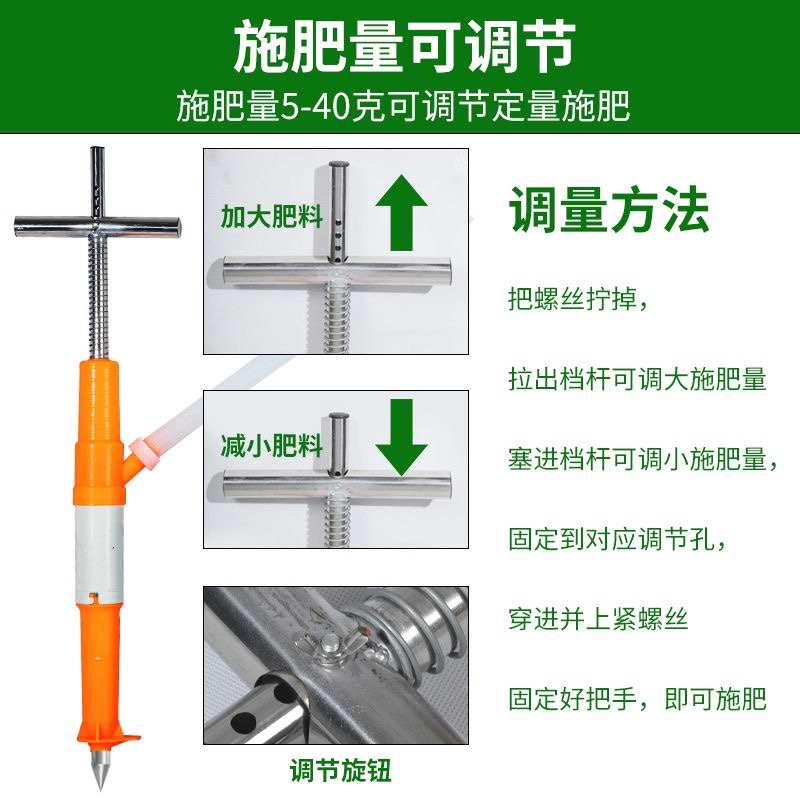 施肥量可调节
施肥量5-40克可调节定量施肥

加大肥料

减小肥料

调节旋钮

调量方法

把螺丝拧掉，

拉出档杆可调大施肥量

塞进档杆可调小施肥量，

固定到对应调节孔，

穿进并上紧螺丝

固定好把手，即可施肥