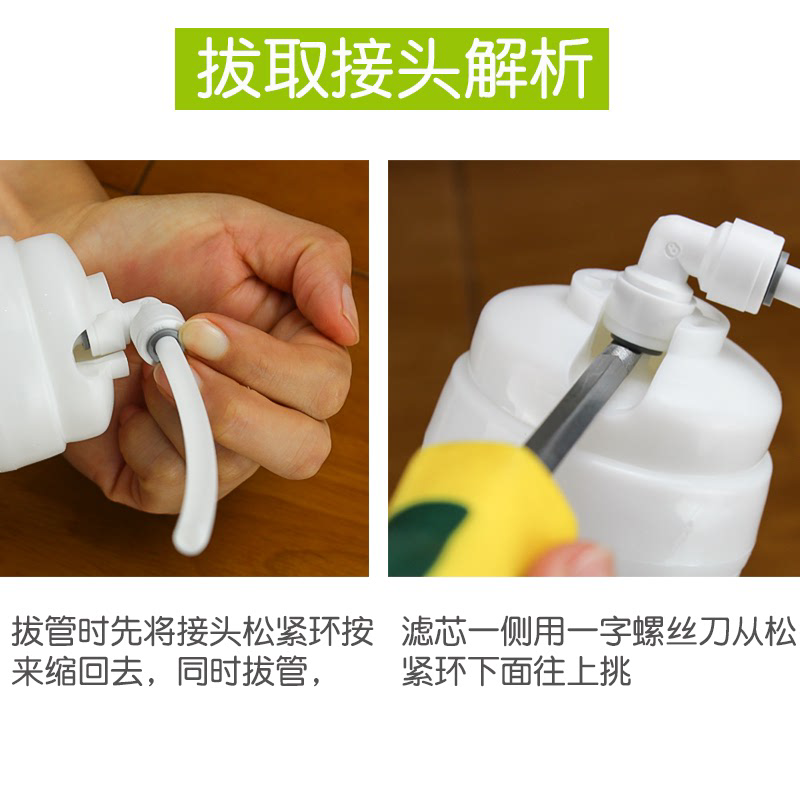 拔取接头解析

拔管时先将接头松紧环按来缩回去，同时拔管，

滤芯一侧用一字螺丝刀从松紧环下面往上挑