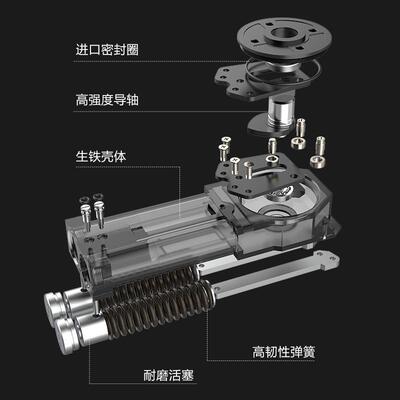 进口密封圈

高强度导轴

生铁壳体

高韧性弹簧

耐磨活塞