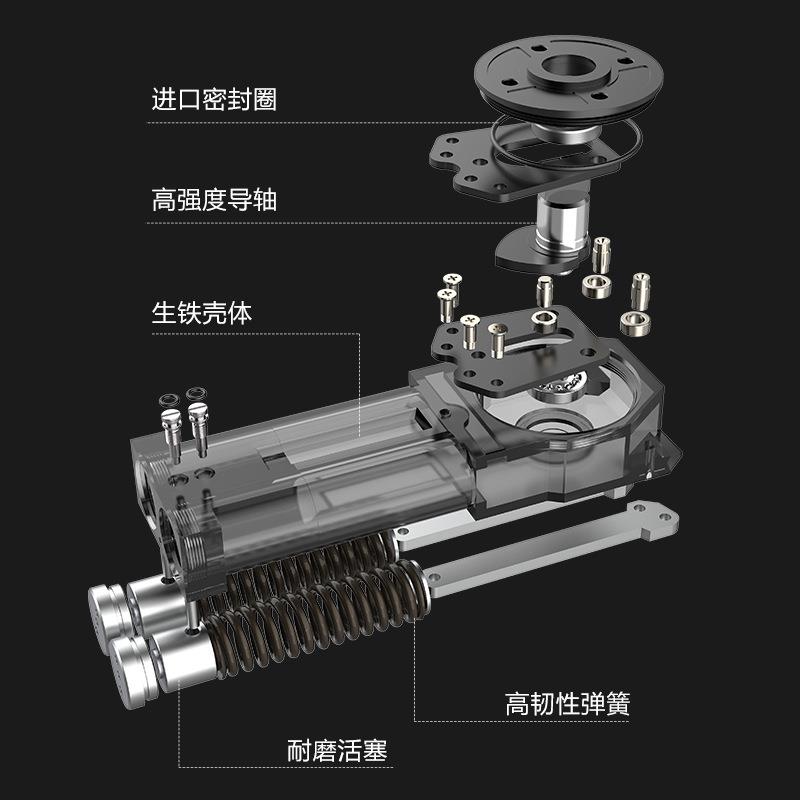 进口密封圈

高强度导轴

生铁壳体

高韧性弹簧

耐磨活塞