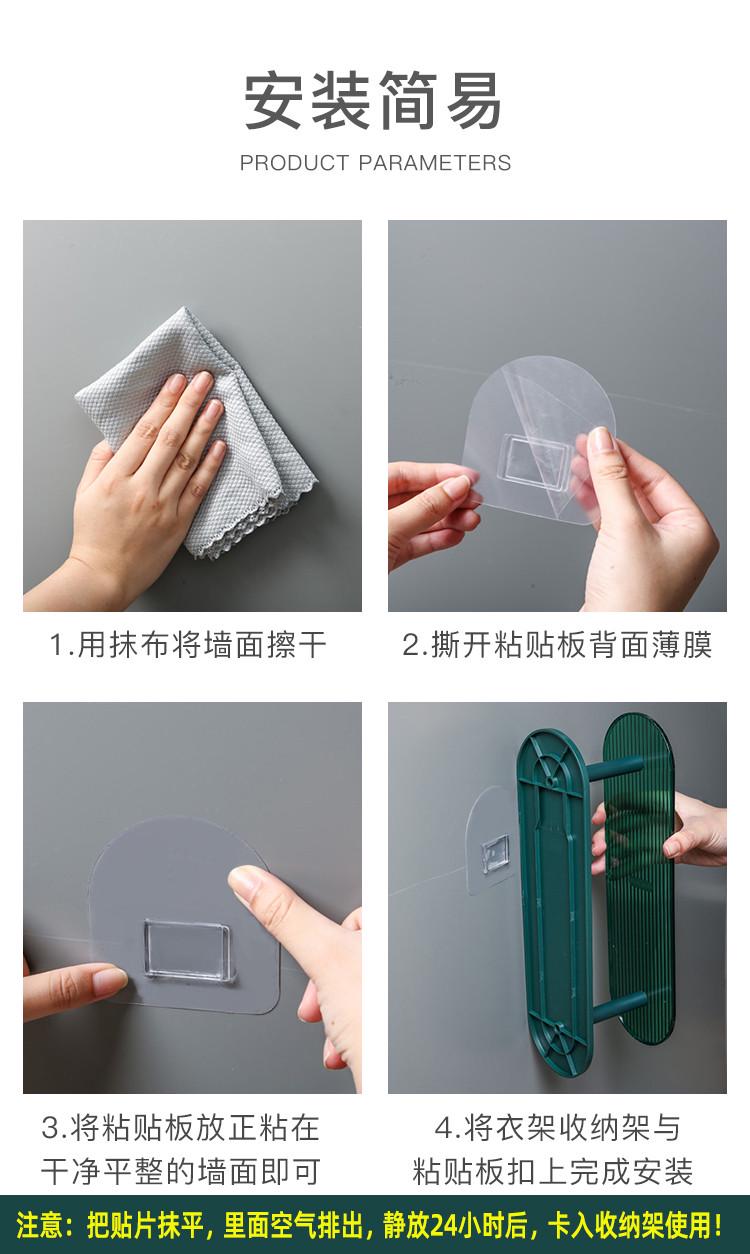 安装简易

PRODUCT PARAMETERS

1.用抹布将墙面擦干

2.撕开粘贴板背面薄膜

3.将粘贴板放正粘在干净平整的墙面即可

4.将衣架收纳架与粘贴板扣上完成安装

注意：把贴片抹平，里面空气排出，静放24小时后，卡入收纳架使用！