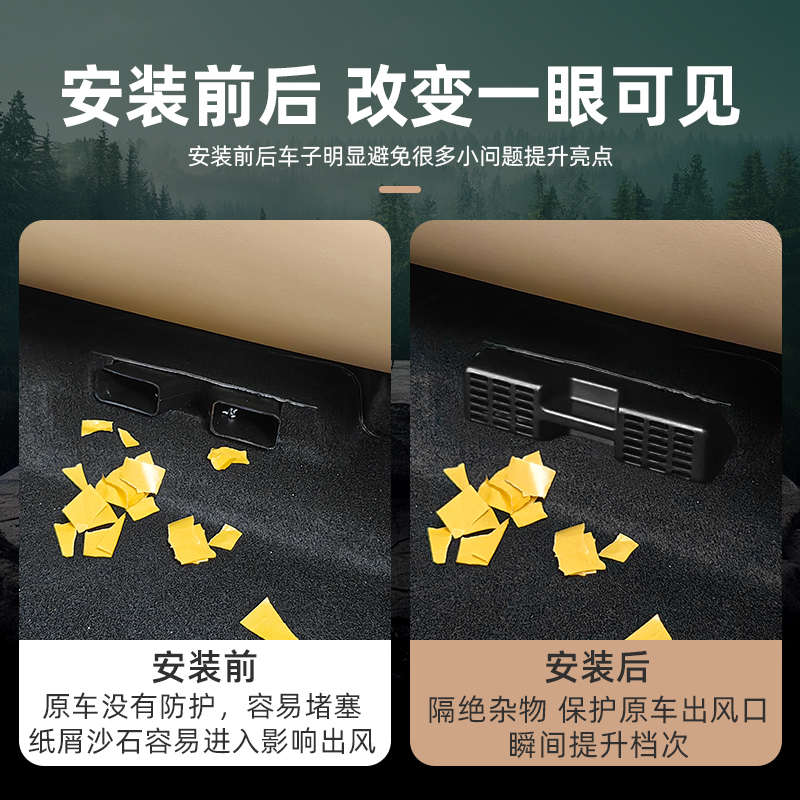 安装前后 改变一眼可见

安装前后车子明显避免很多小问题提升亮点

安装前

原车没有防护，容易堵塞
纸屑沙石容易进入影响出风

安装后

隔绝杂物 保护原车出风口
瞬间提升档次