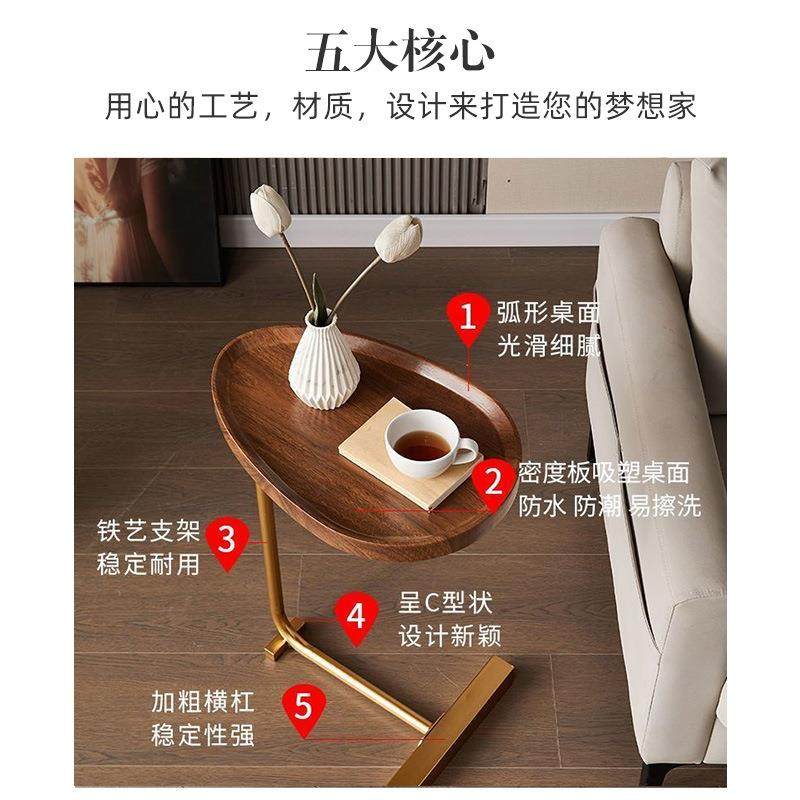 五大核心

用心的工艺，材质，设计来打造您的梦想家

1 弧形桌面 光滑细腻

2 密度板吸塑桌面 防水 防潮 易擦洗

铁艺支架 稳定耐用 3

4 呈C型状 设计新颖

加粗横杠 稳定性强 5