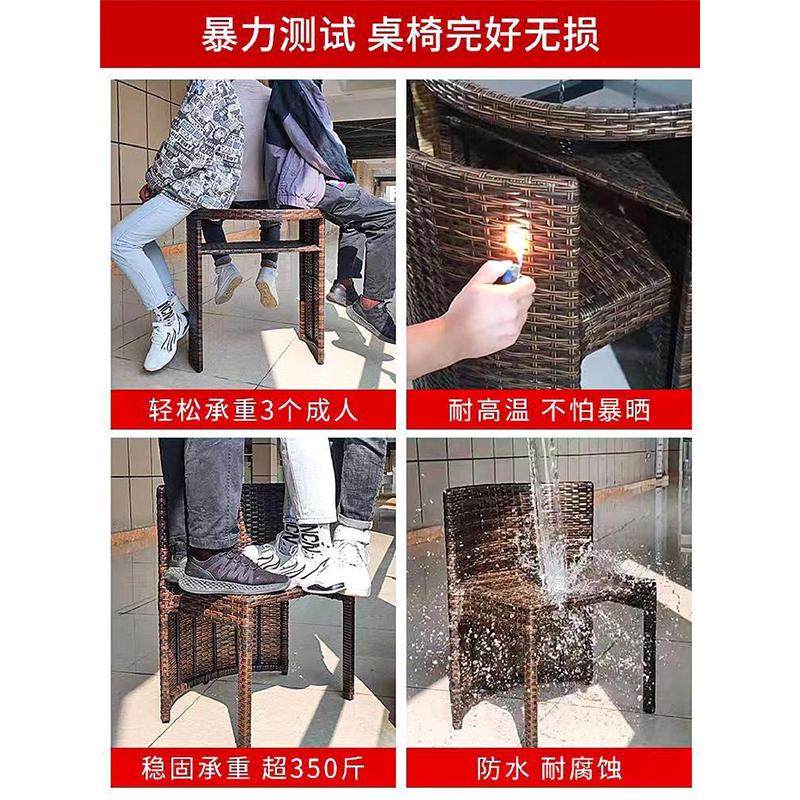 暴力测试 桌椅完好无损

轻松承重3个成人

耐高温 不怕暴晒

稳固承重 超350斤

防水 耐腐蚀